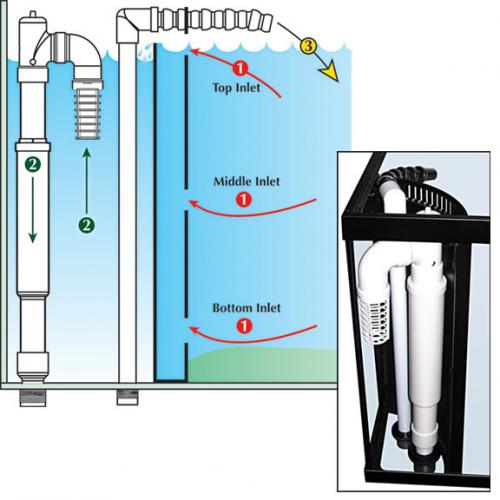 3

1

Top Inlet

2

2

Middle Inlet

1

Bottom Inlet

1