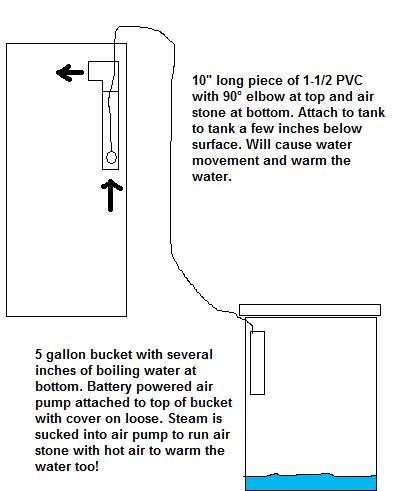 10" long piece of 1-1/2 PVC with 90° elbow at top and air stone at bottom. Attach to tank to tank a few inches below surface. Will cause water movement and warm the water.

5 gallon bucket with several inches of boiling water at bottom. Battery powered air pump attached to top of bucket with cover on loose. Steam is sucked into air pump to run air stone with hot air to warm the water too!