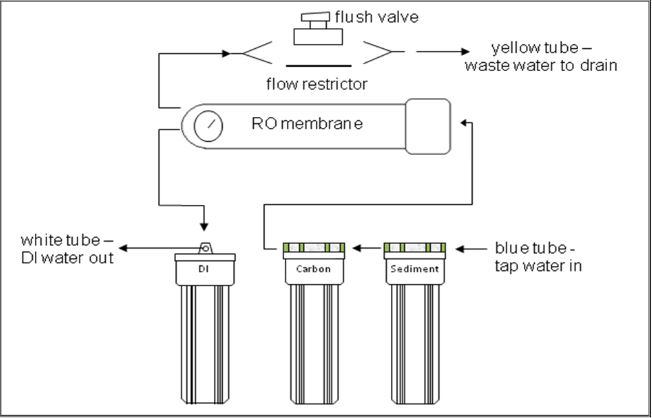 flush valve

yellow tube – waste water to drain

flow restrictor

RO membrane

white tube – DI water out

DI

Carbon

Sediment

blue tube - tap water in