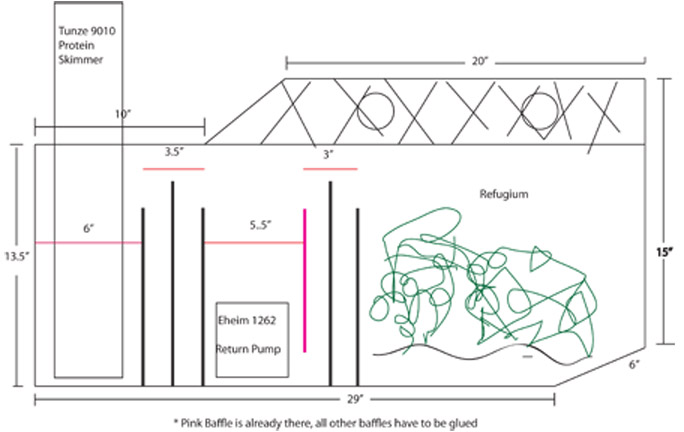 Tunze 9010 Protein Skimmer

20"

10"

3.5"

3"

Refugium

6"

5..5"

13.5"

15"

Eheim 1262

Return Pump

6"

29"

* Pink Baffle is already there, all other baffles have to be glued